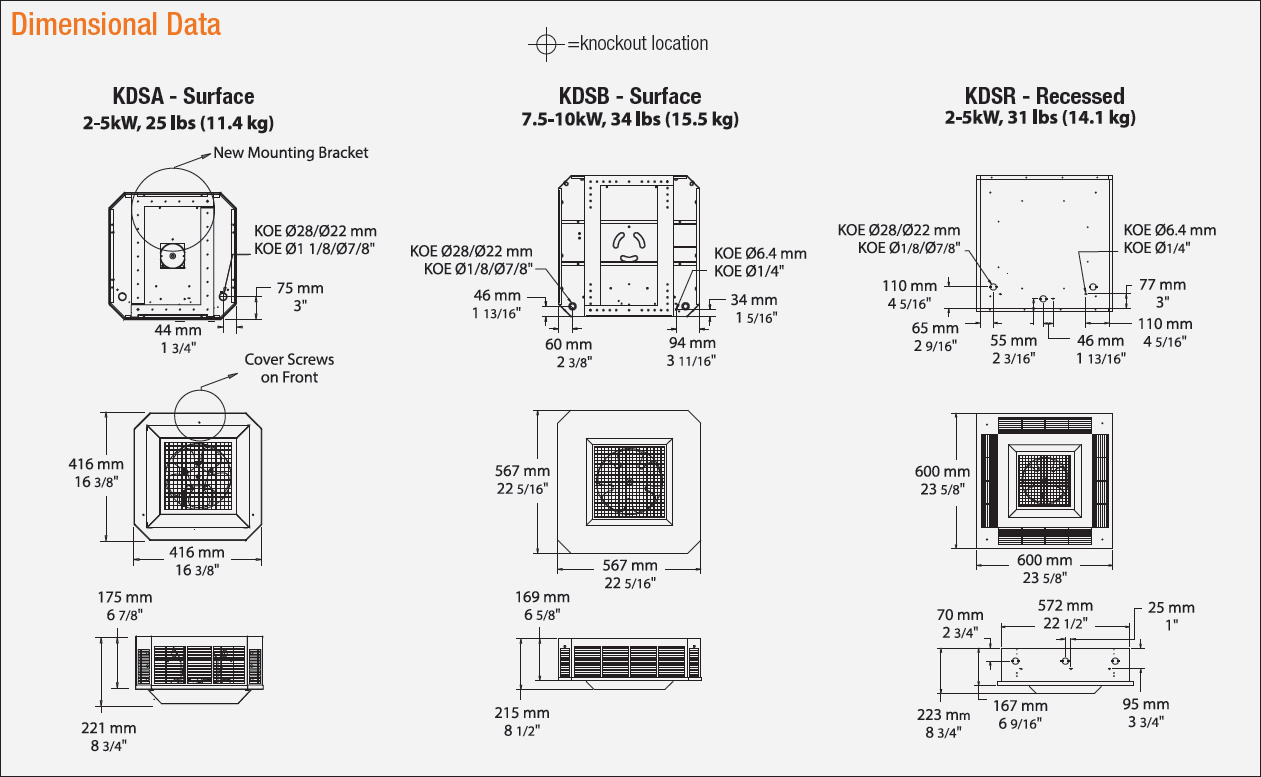 Dimensional Data

=knockout location

KDSA - Surface
2-5kW, 25 lbs (11.4 kg)

New Mounting Bracket

KOE Ø28/Ø22 mm
KOE Ø1 1/8/Ø7/8"

75 mm
3"

44 mm
1 3/4"

Cover Screws
on Front

416 mm
16 3/8"

416 mm
16 3/8"

175 mm
6 7/8"

221 mm
8 3/4"

KDSB - Surface
7.5-10kW, 34 lbs (15.5 kg)

KOE Ø28/Ø22 mm
KOE Ø1/8/Ø7/8"

KOE Ø6.4 mm
KOE Ø1/4"

46 mm
1 13/16"

34 mm
1 5/16"

60 mm
2 3/8"

94 mm
3 11/16"

567 mm
22 5/16"

567 mm
22 5/16"

169 mm
6 5/8"

215 mm
8 1/2"

KDSR - Recessed
2-5kW, 31 lbs (14.1 kg)

KOE Ø28/Ø22 mm
KOE Ø1/8/Ø7/8"

KOE Ø6.4 mm
KOE Ø1/4"

110 mm
4 5/16"

77 mm
3"

65 mm
2 9/16"

55 mm
2 3/16"

46 mm
1 13/16"

110 mm
4 5/16"

600 mm
23 5/8"

600 mm
23 5/8"

70 mm
2 3/4"

572 mm
22 1/2"

25 mm
1"

223 mm
8 3/4"

167 mm
6 9/16"

95 mm
3 3/4"