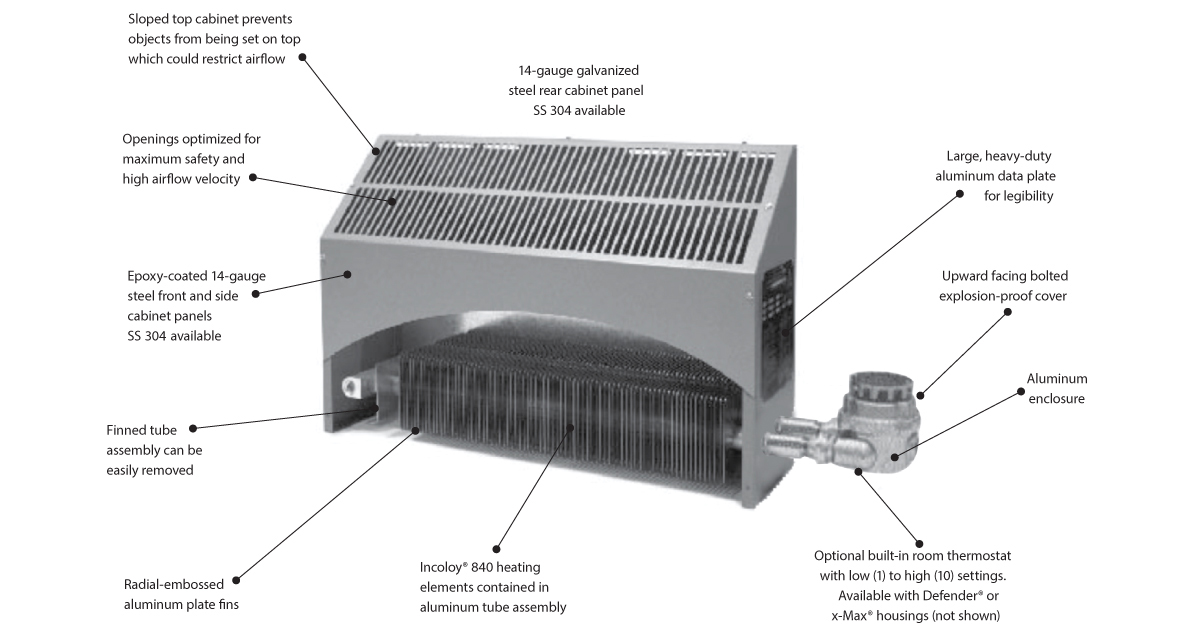 Sloped top cabinet prevents objects from being set on top which could restrict airflow

14-gauge galvanized steel rear cabinet panel SS 304 available

Openings optimized for maximum safety and high airflow velocity

Large, heavy-duty aluminum data plate for legibility

Epoxy-coated 14-gauge steel front and side cabinet panels SS 304 available

Upward facing bolted explosion-proof cover

Aluminum enclosure

Finned tube assembly can be easily removed

Radial-embossed aluminum plate fins

Incoloy® 840 heating elements contained in aluminum tube assembly

Optional built-in room thermostat with low (1) to high (10) settings. Available with Defender® or x-Max® housings (not shown)