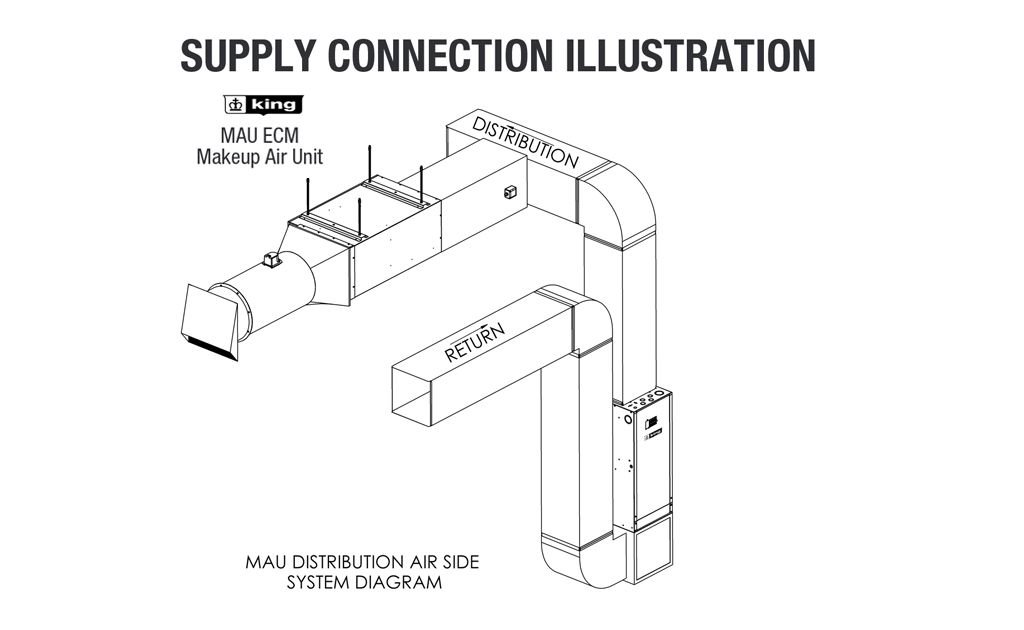 SUPPLY CONNECTION ILLUSTRATION

king

MAU ECM
Makeup Air Unit

DISTRIBUTION

RETURN

MAU DISTRIBUTION AIR SIDE
SYSTEM DIAGRAM