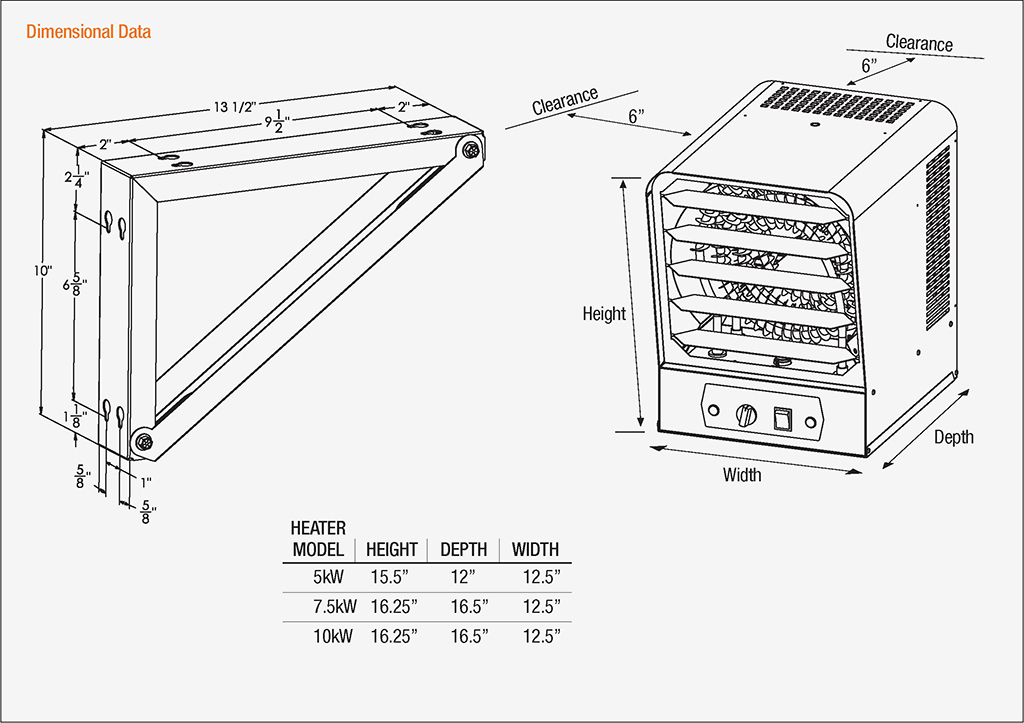 Dimensional Data

13 1/2"
$9\frac{1}{2}$"
2"
2"
$2\frac{1}{4}$"
10"
$6\frac{5}{8}$"
$1\frac{1}{8}$"
$\frac{5}{8}$"
1"
$\frac{5}{8}$"

Clearance
6"
Clearance
6"
Height
Width
Depth

| HEATER MODEL | HEIGHT | DEPTH | WIDTH |
|---|---|---|---|
| 5kW | 15.5" | 12" | 12.5" |
| 7.5kW | 16.25" | 16.5" | 12.5" |
| 10kW | 16.25" | 16.5" | 12.5" |